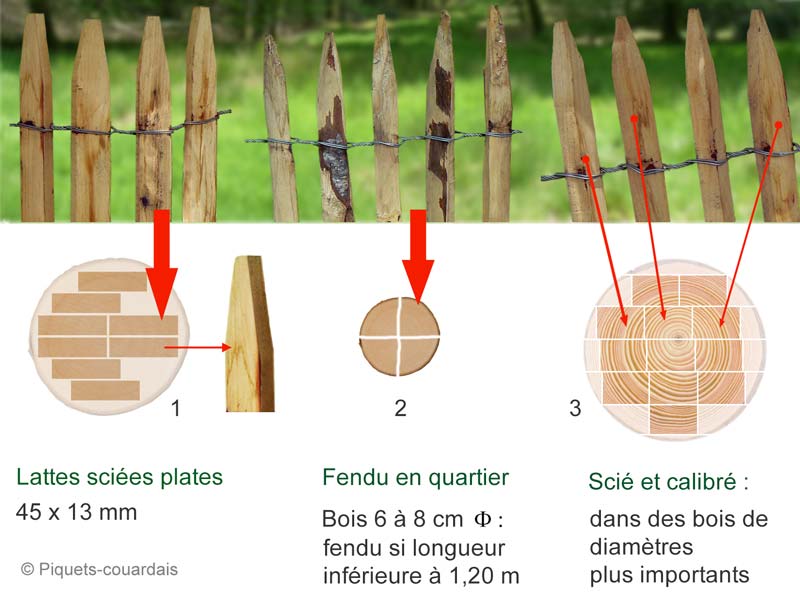 1

2

3

Lattes sciées plates

45 x 13 mm

© Piquets-couardais

Fendu en quartier

Bois 6 à 8 cm $\Phi$ : fendu si longueur inférieure à 1,20 m

Scié et calibré :

dans des bois de diamètres plus importants